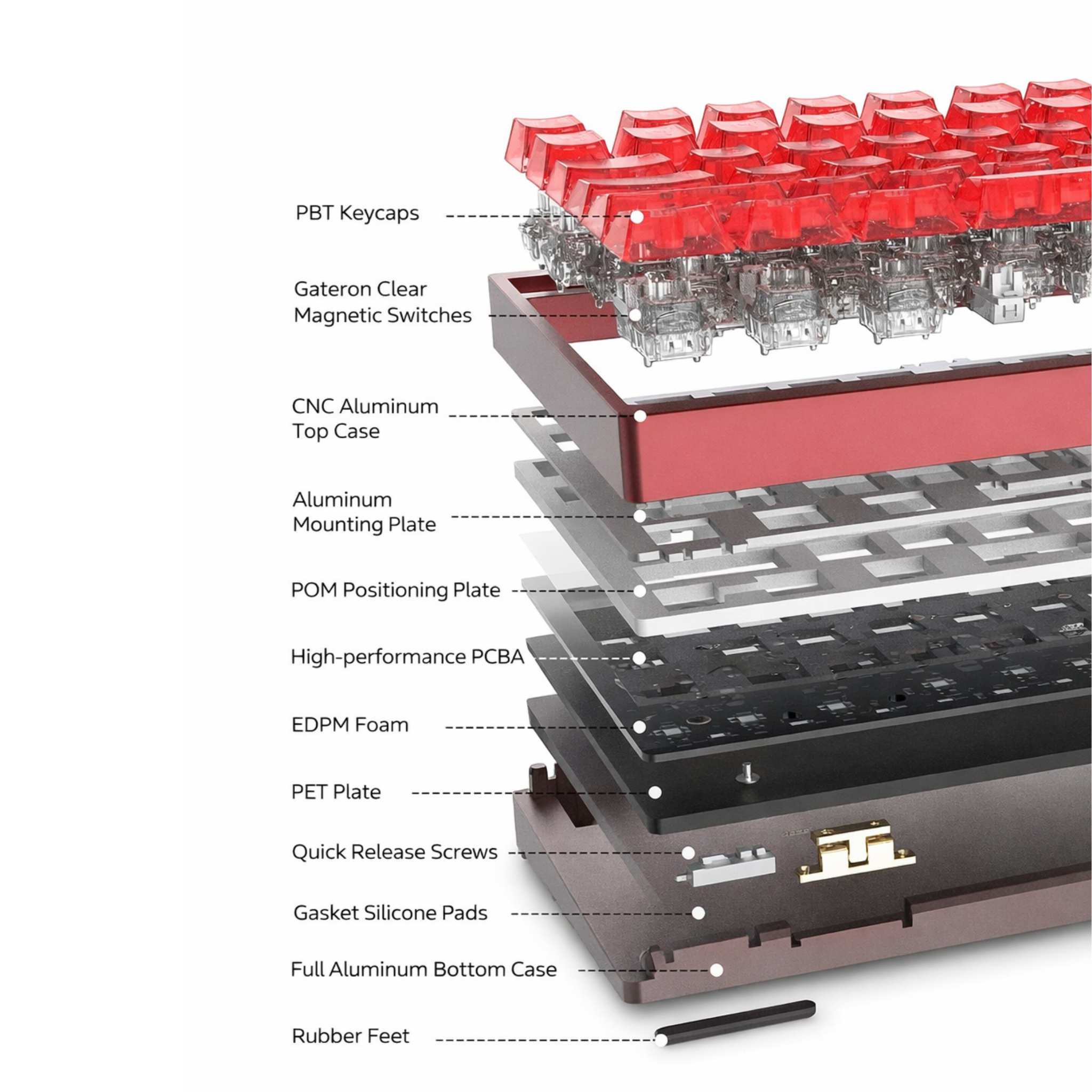 PBT Keycaps

Gateron Clear Magnetic Switches

CNC Aluminum Top Case

Aluminum Mounting Plate

POM Positioning Plate

High-performance PCBA

EDPM Foam

PET Plate

Quick Release Screws

Gasket Silicone Pads

Full Aluminum Bottom Case

Rubber Feet